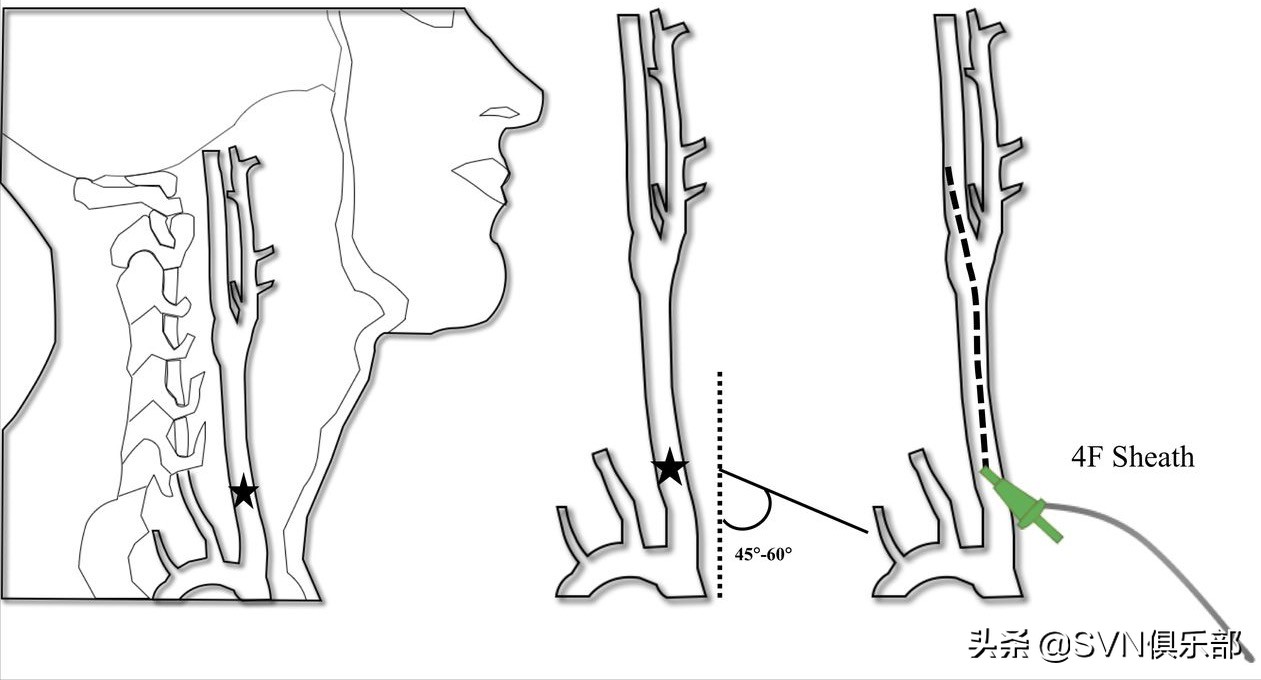 45°-60°

4F Sheath

头条 @SVN俱乐部