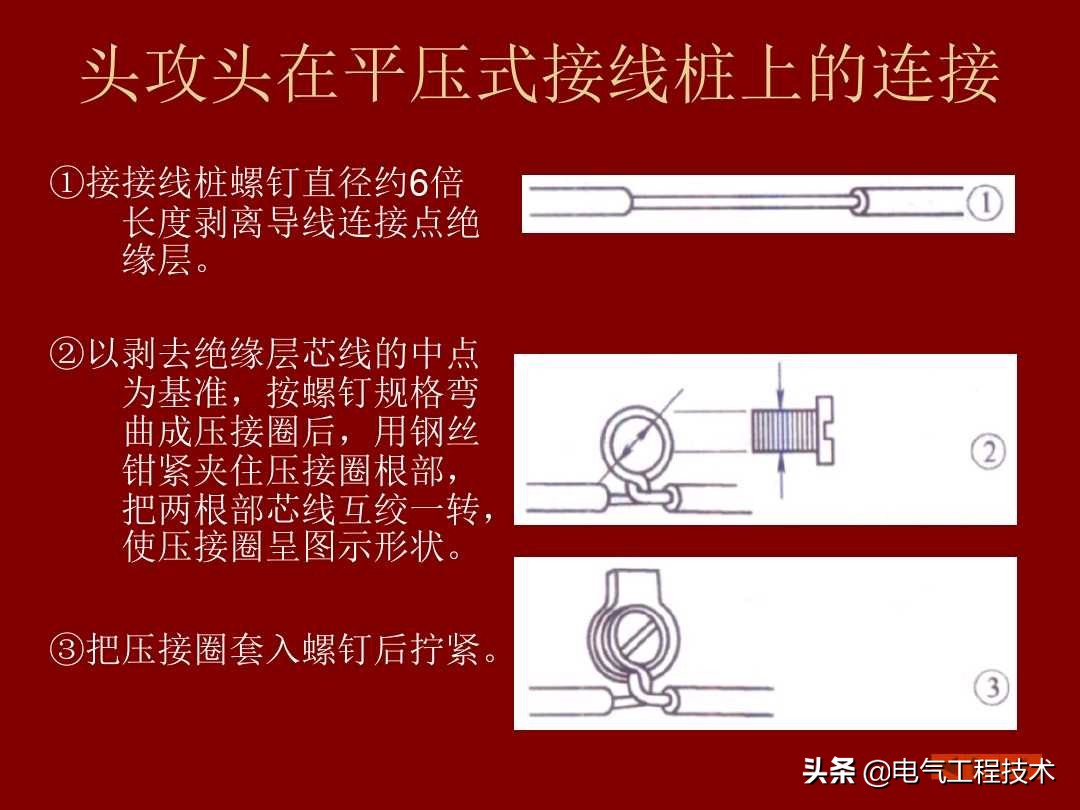 头攻头在平压式接线桩上的连接

①接接线桩螺钉直径约6倍长度剥离导线连接点绝缘层。

②以剥去绝缘层芯线的中点为基准，按螺钉规格弯曲成压接圈后，用钢丝钳紧夹住压接圈根部，把两根部芯线互绞一转，使压接圈呈图示形状。

③把压接圈套入螺钉后拧紧。

①

②

③

头条 @电气工程技术