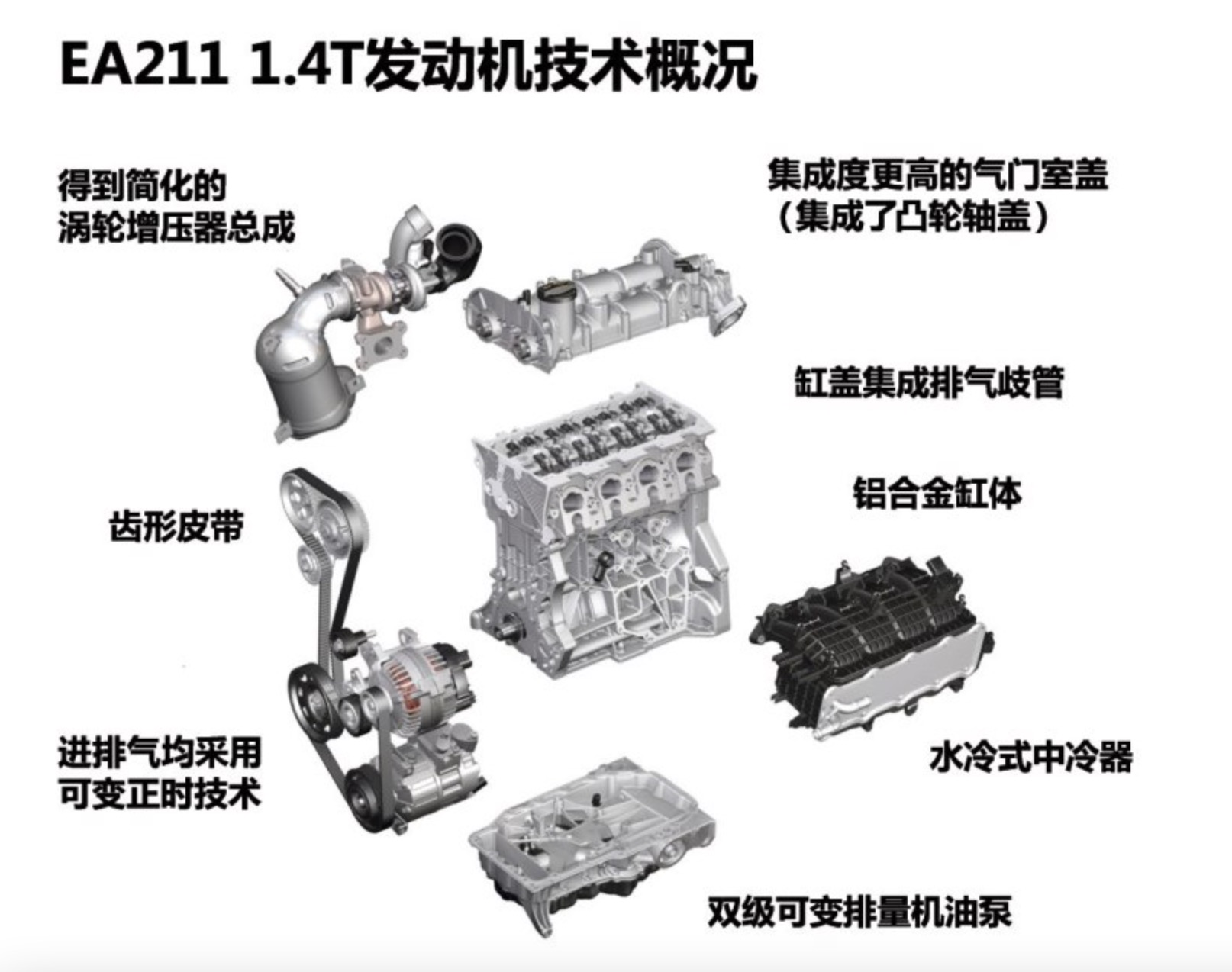 EA211 1.4T发动机技术概况

得到简化的
涡轮增压器总成

集成度更高的气门室盖
（集成了凸轮轴盖）

缸盖集成排气歧管

铝合金缸体

齿形皮带

水冷式中冷器

进排气均采用
可变正时技术

双级可变排量机油泵