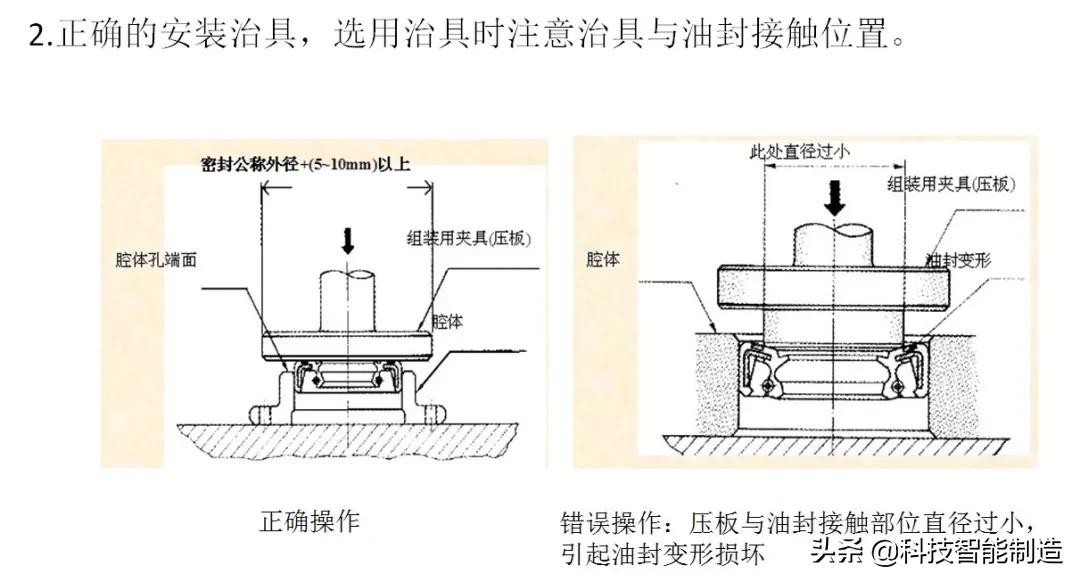 2.正确的安装治具，选用治具时注意治具与油封接触位置。

密封公称外径+(5~10mm)以上

组装用夹具(压板)

腔体孔端面

腔体

此处直径过小

组装用夹具(压板)

腔体

油封变形

正确操作

错误操作：压板与油封接触部位直径过小，引起油封变形损坏

头条 @科技智能制造