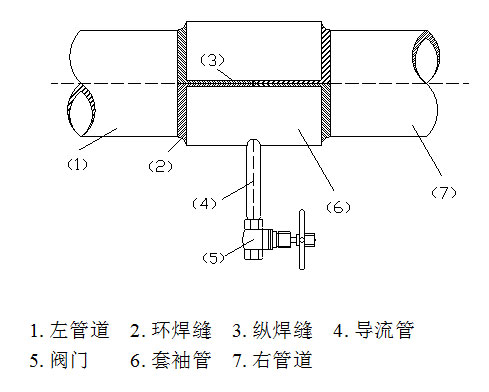 (3)

(1)

(2)

(4)

(6)

(7)

(5)

1. 左管道　2. 环焊缝　3. 纵焊缝　4. 导流管
5. 阀门　6. 套袖管　7. 右管道