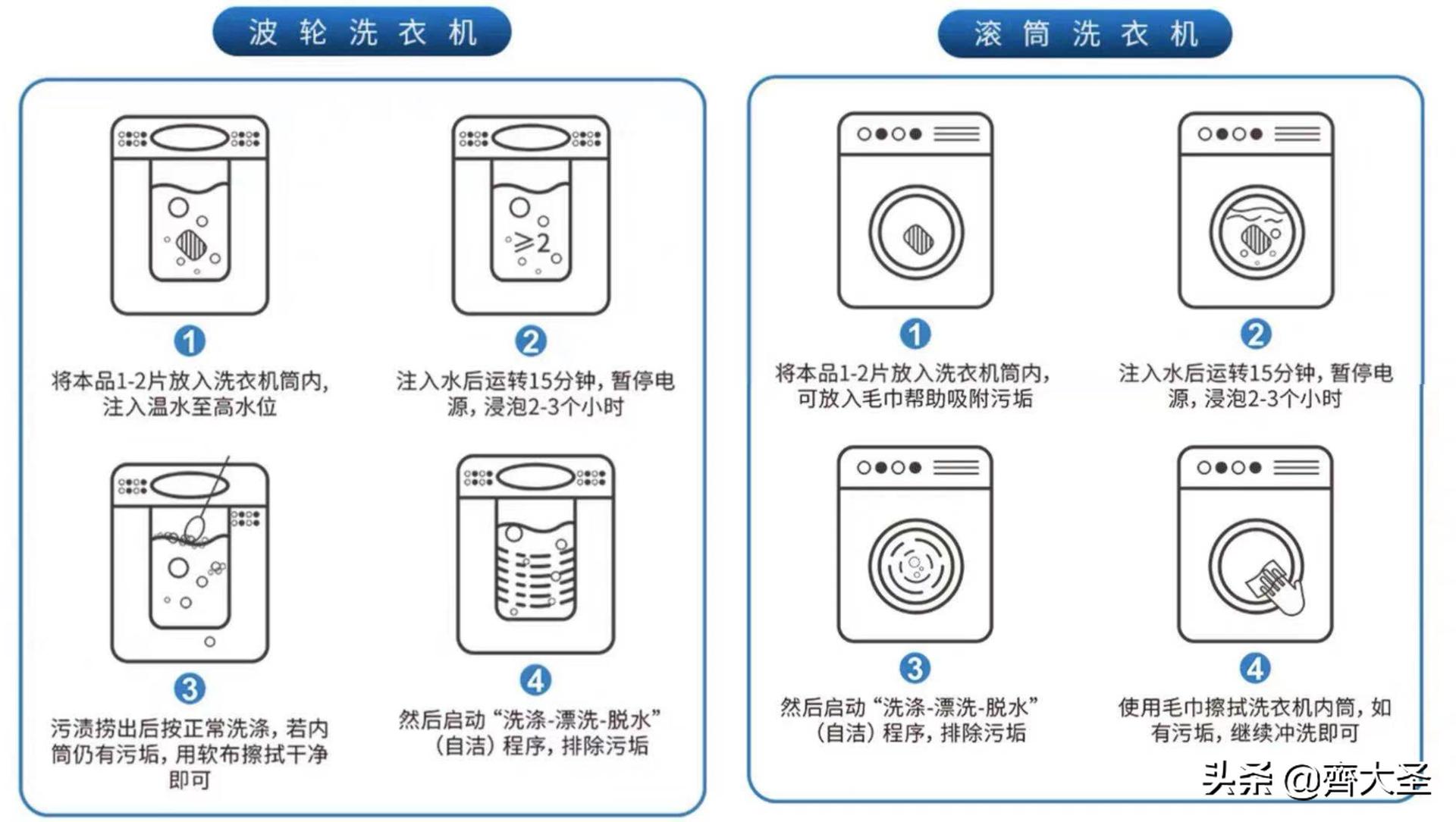 波轮洗衣机

≥2

1
将本品1-2片放入洗衣机筒内，注入温水至高水位

2
注入水后运转15分钟，暂停电源，浸泡2-3个小时

3
污渍捞出后按正常洗涤，若内筒仍有污垢，用软布擦拭干净即可

4
然后启动“洗涤-漂洗-脱水”（自洁）程序，排除污垢

滚筒洗衣机

1
将本品1-2片放入洗衣机筒内，可放入毛巾帮助吸附污垢

2
注入水后运转15分钟，暂停电源，浸泡2-3个小时

3
然后启动“洗涤-漂洗-脱水”（自洁）程序，排除污垢

4
使用毛巾擦拭洗衣机内筒，如有污垢，继续冲洗即可

头条 @齊大圣