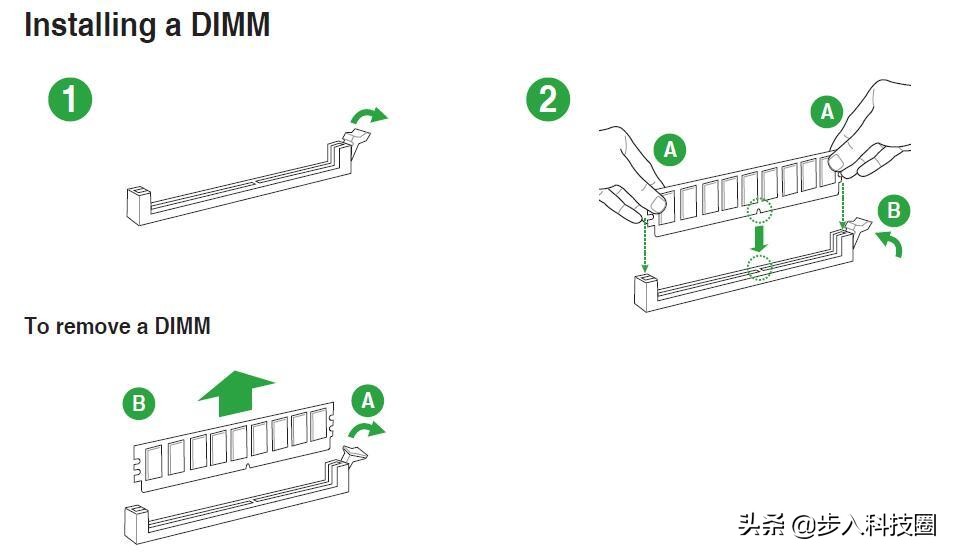 Installing a DIMM

1

2

A

A

B

To remove a DIMM

B

A

头条 @步入科技圈