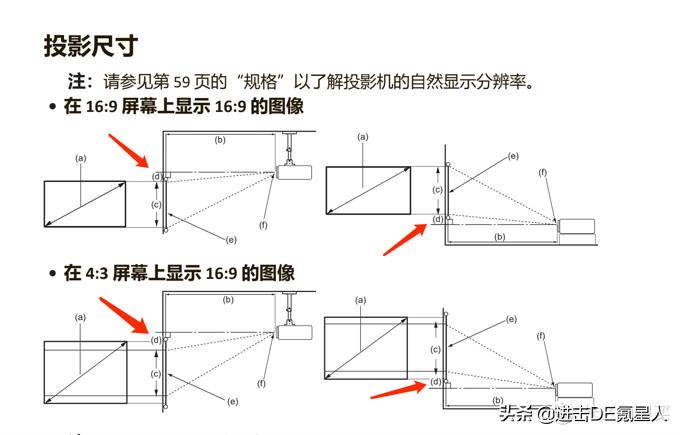 投影尺寸

注：请参见第 59 页的“规格”以了解投影机的自然显示分辨率。

• 在 16:9 屏幕上显示 16:9 的图像

(a)
(b)
(d)
(c)
(e)
(f)

(a)
(e)
(f)
(c)
(d)
(b)

• 在 4:3 屏幕上显示 16:9 的图像

(a)
(b)
(d)
(c)
(e)
(f)

(a)
(e)
(f)
(c)
(d)
(b)

头条 @进击DE氪星人