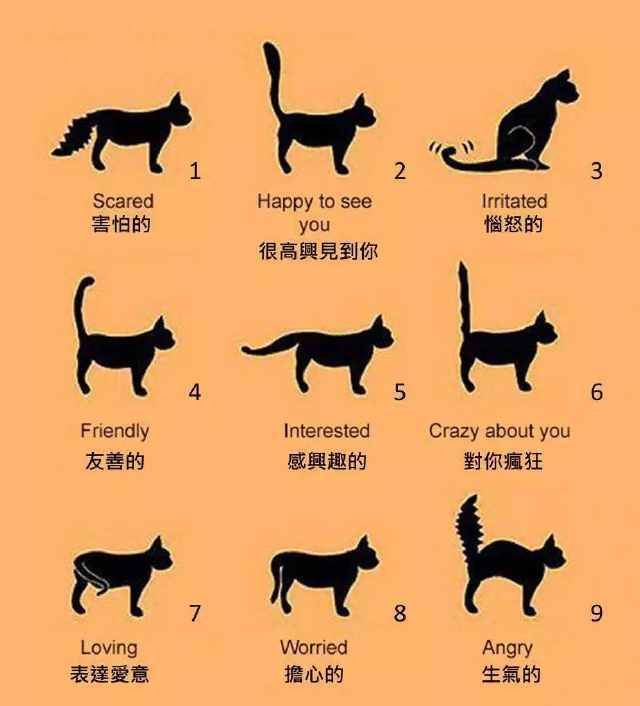 1
Scared
害怕的

2
Happy to see you
很高興見到你

3
Irritated
惱怒的

4
Friendly
友善的

5
Interested
感興趣的

6
Crazy about you
對你瘋狂

7
Loving
表達愛意

8
Worried
擔心的

9
Angry
生氣的