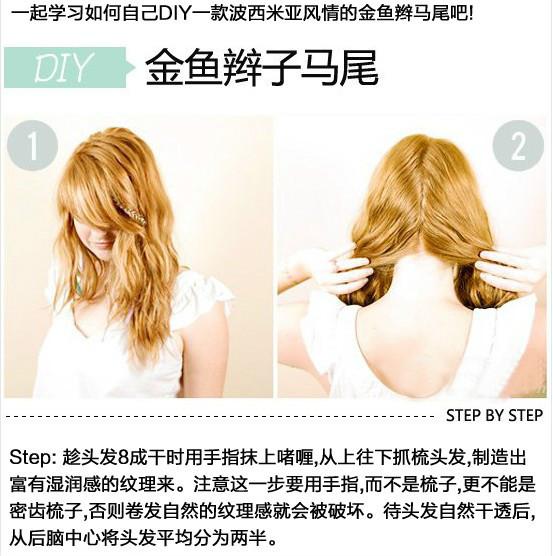 一起学习如何自己DIY一款波西米亚风情的金鱼辫马尾吧!

DIY 金鱼辫子马尾

1

2

STEP BY STEP

Step: 趁头发8成干时用手指抹上啫喱,从上往下抓梳头发,制造出富有湿润感的纹理来。注意这一步要用手指,而不是梳子,更不能是密齿梳子,否则卷发自然的纹理感就会被破坏。待头发自然干透后,从后脑中心将头发平均分为两半。