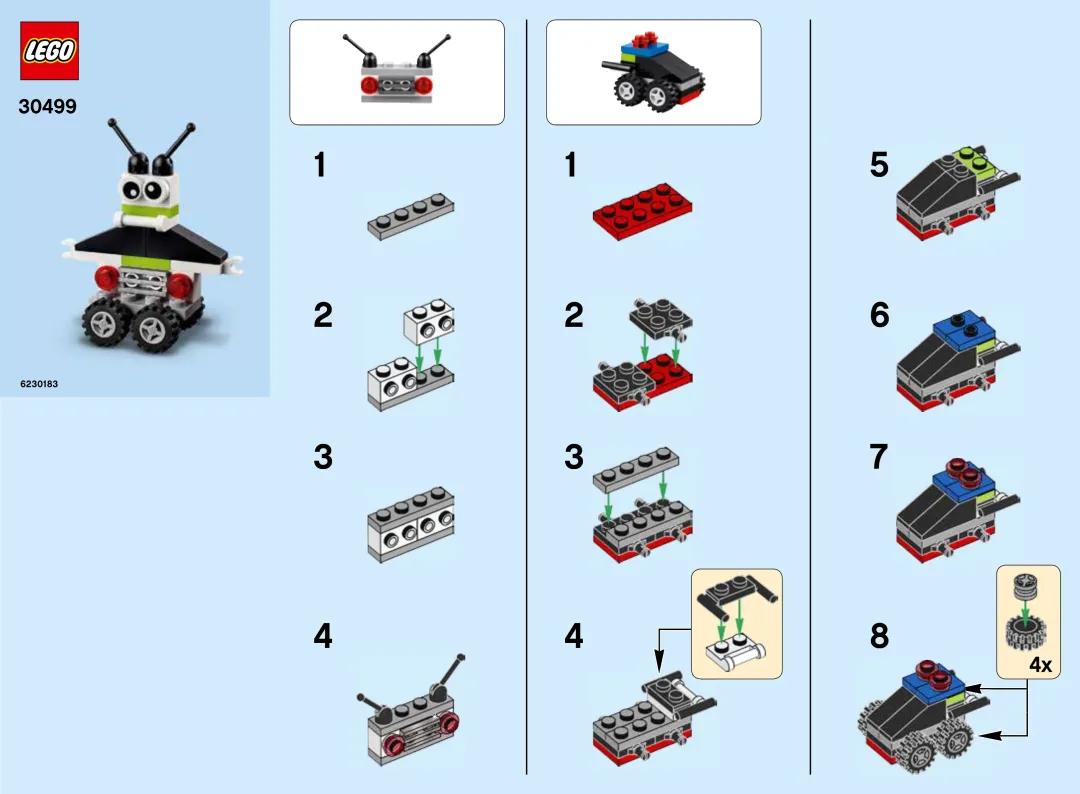 LEGO
30499

6230183

1

2

3

4

1

2

3

4

5

6

7

8

4x