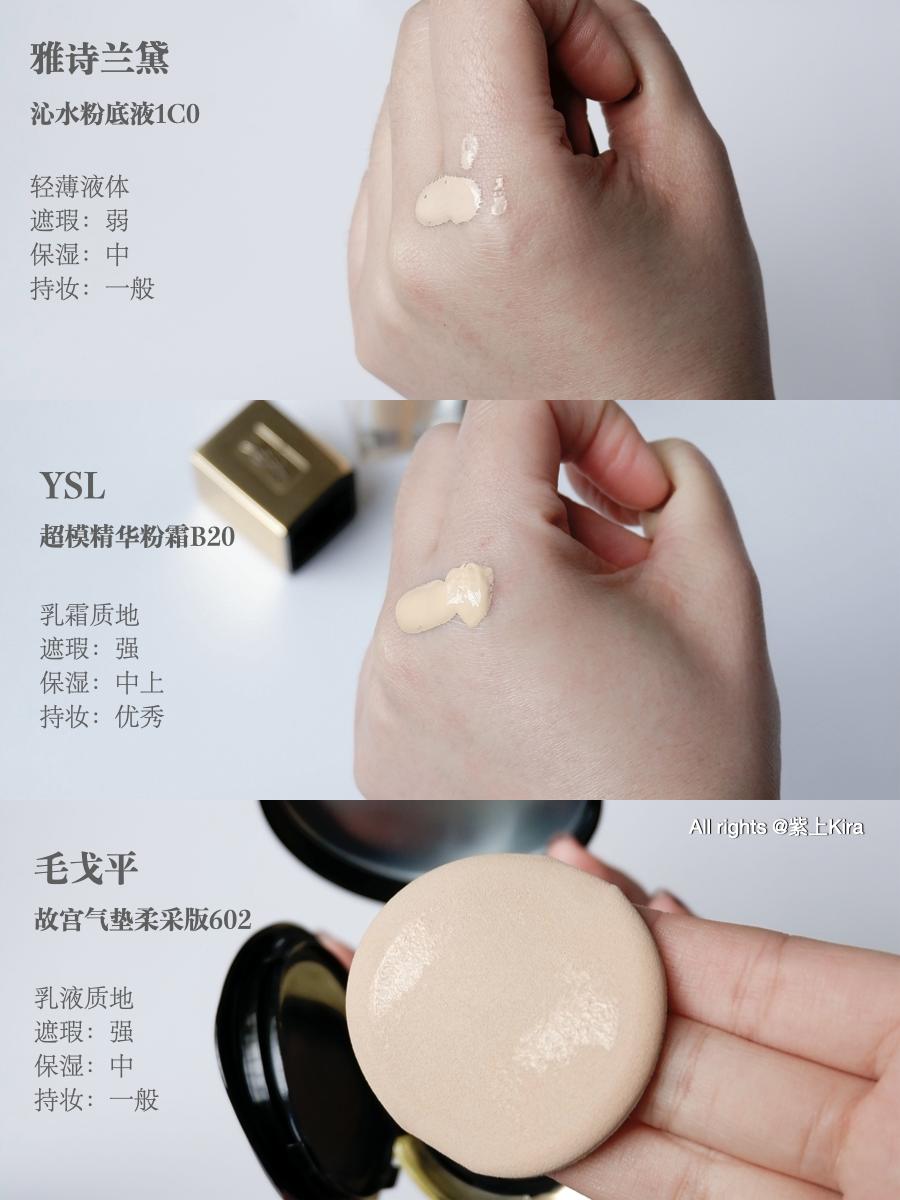 雅诗兰黛

沁水粉底液1C0

轻薄液体
遮瑕：弱
保湿：中
持妆：一般

YSL

超模精华粉霜B20

乳霜质地
遮瑕：强
保湿：中上
持妆：优秀

All rights @紫上Kira

毛戈平

故宫气垫柔采版602

乳液质地
遮瑕：强
保湿：中
持妆：一般