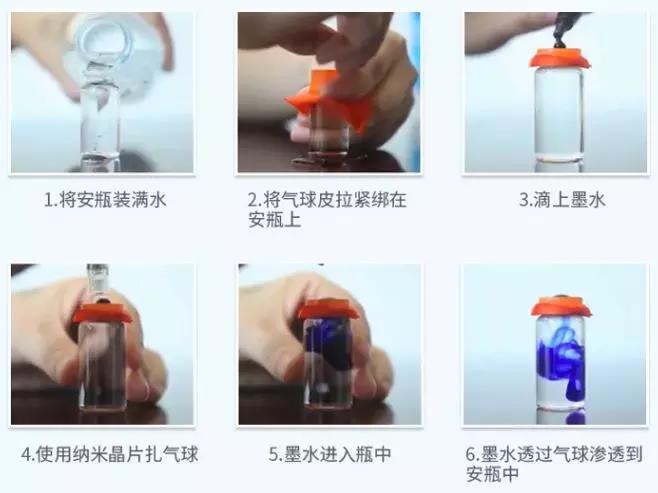 1.将安瓶装满水

2.将气球皮拉紧绑在安瓶上

3.滴上墨水

4.使用纳米晶片扎气球

5.墨水进入瓶中

6.墨水透过气球渗透到安瓶中