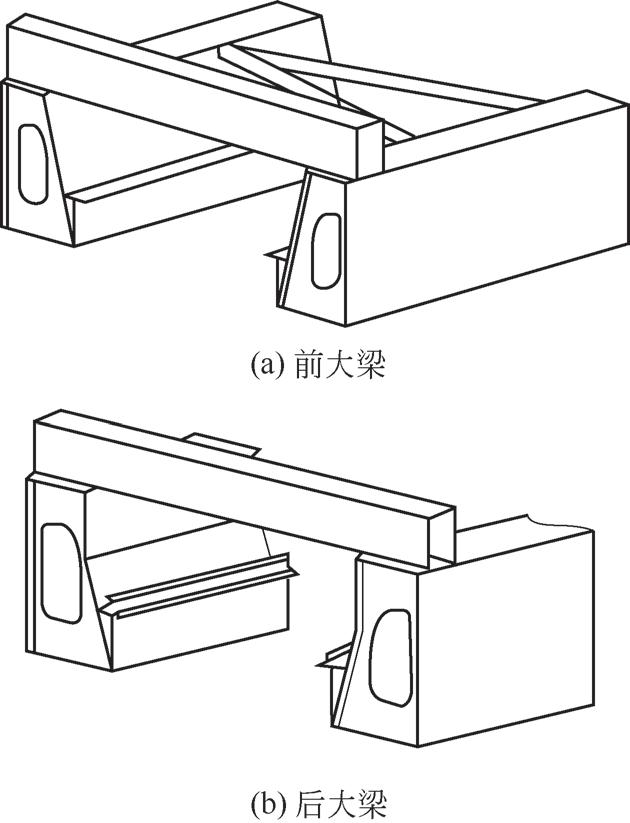 (a) 前大梁

(b) 后大梁