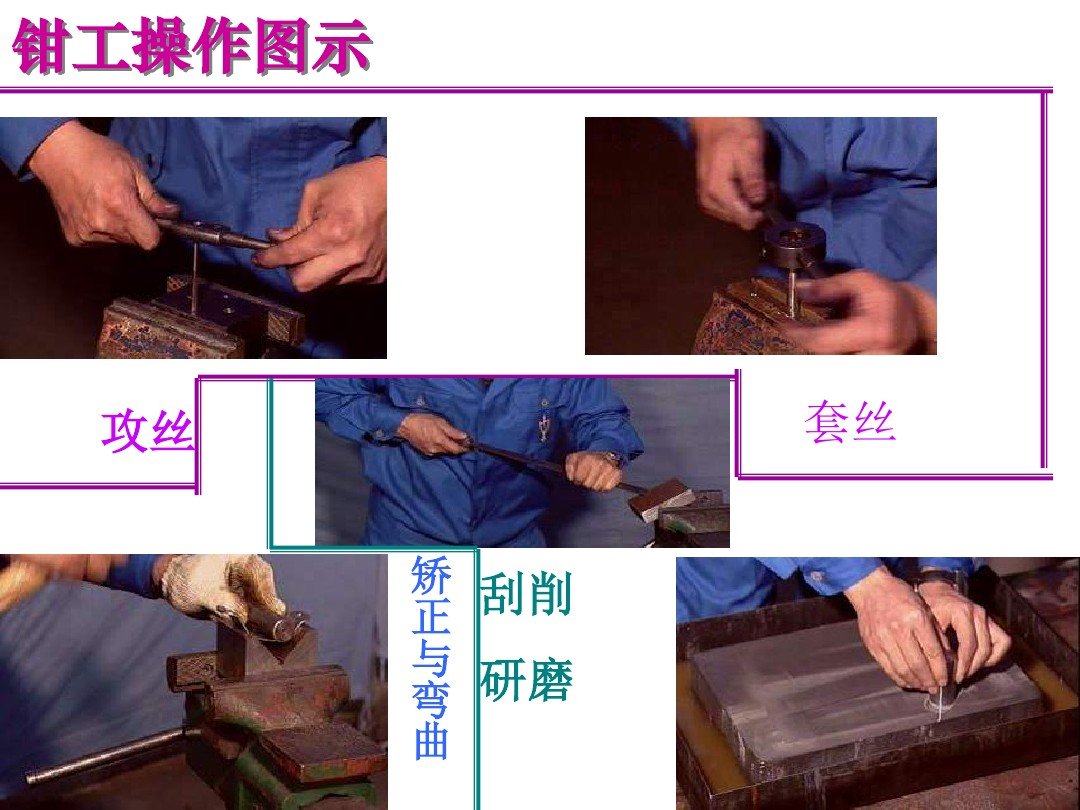 钳工操作图示

攻丝

套丝

矫正与弯曲

刮削

研磨