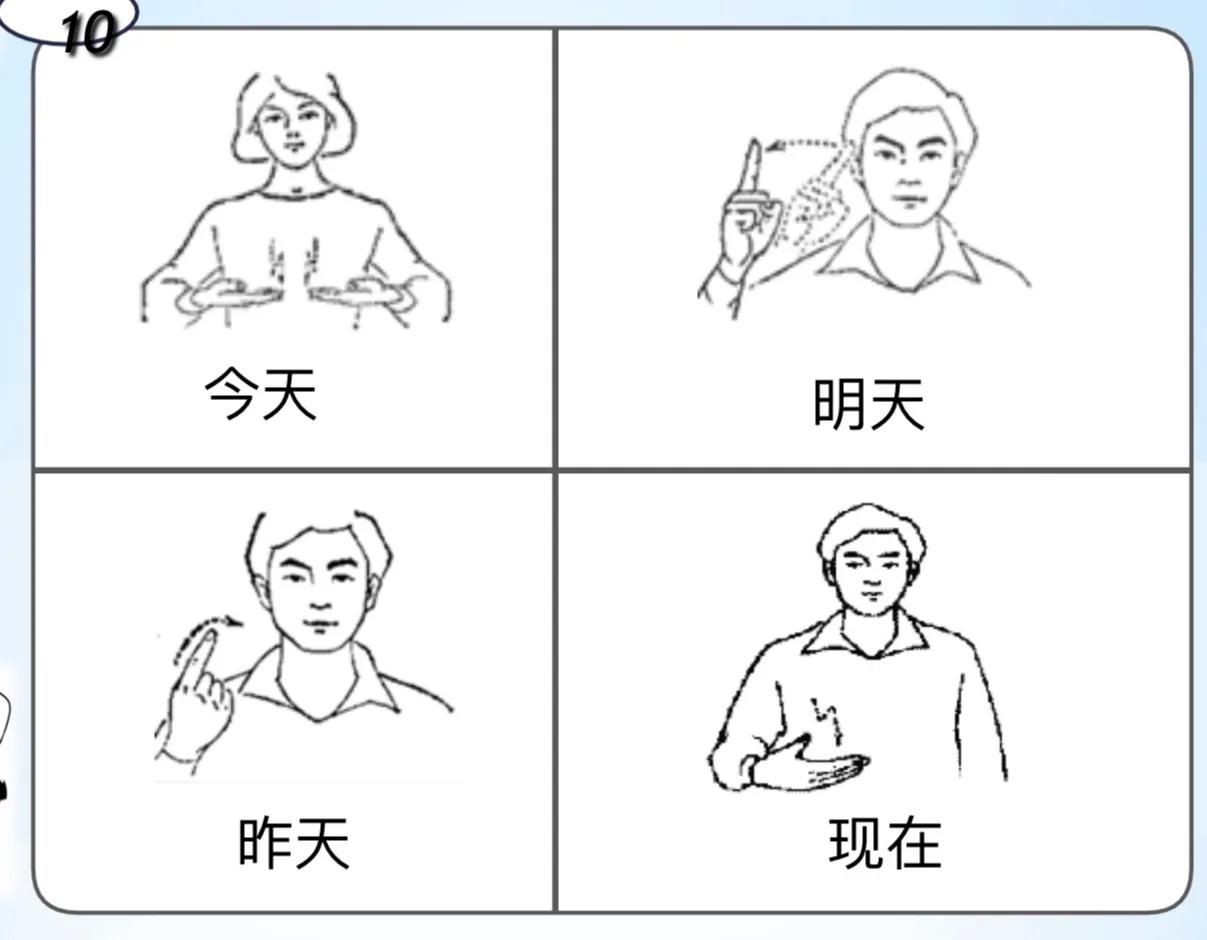 10

今天

明天

昨天

现在