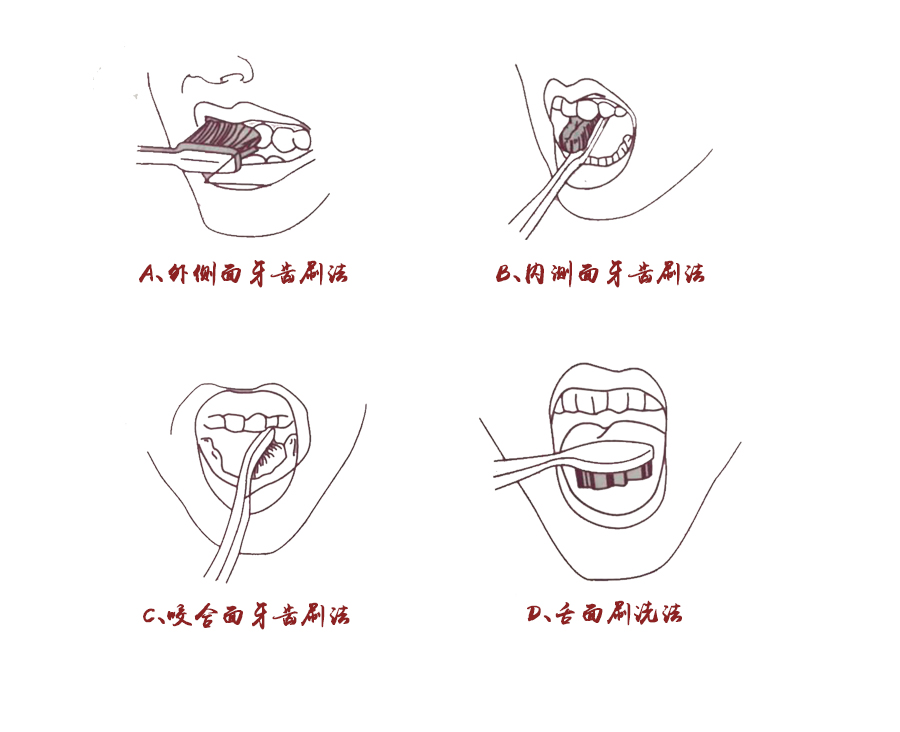 A、外侧面牙齿刷法

B、内测面牙齿刷法

C、咬合面牙齿刷法

D、舌面刷洗法