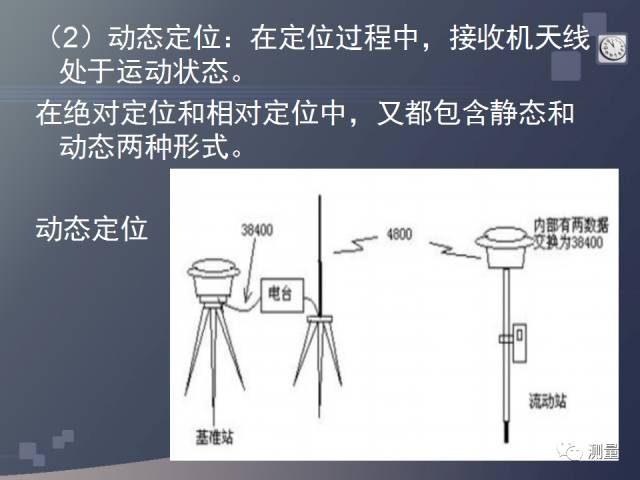 （2）动态定位：在定位过程中，接收机天线处于运动状态。

在绝对定位和相对定位中，又都包含静态和动态两种形式。

动态定位

38400

4800

内部有两数据交换为38400

电台

基准站

流动站

测量