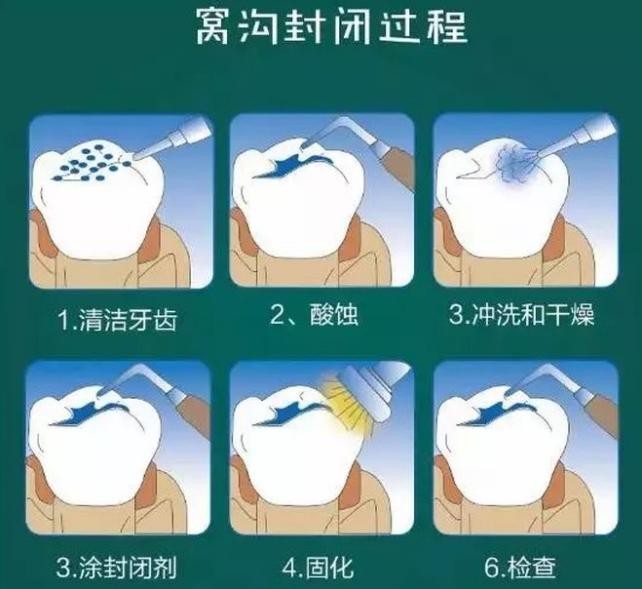 窝沟封闭过程

1.清洁牙齿

2、酸蚀

3.冲洗和干燥

3.涂封闭剂

4.固化

6.检查