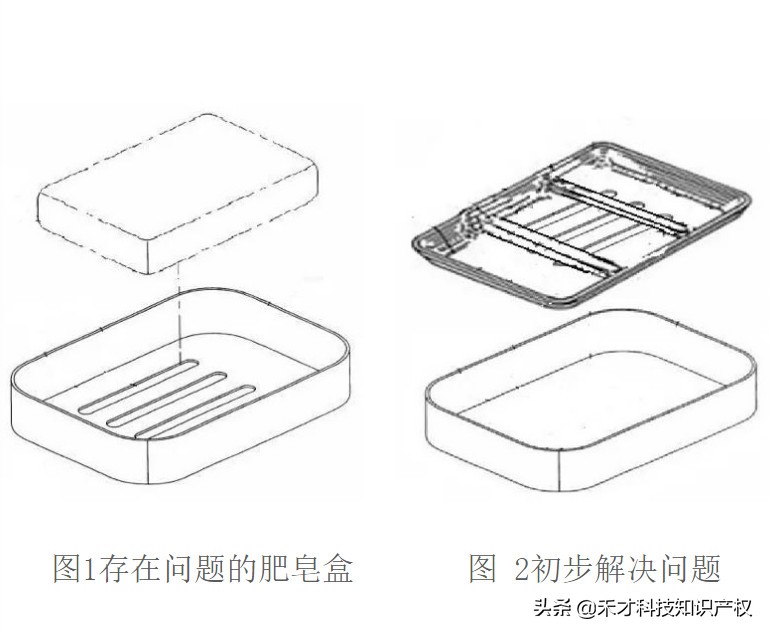 图1存在问题的肥皂盒

图 2初步解决问题

头条 @禾才科技知识产权