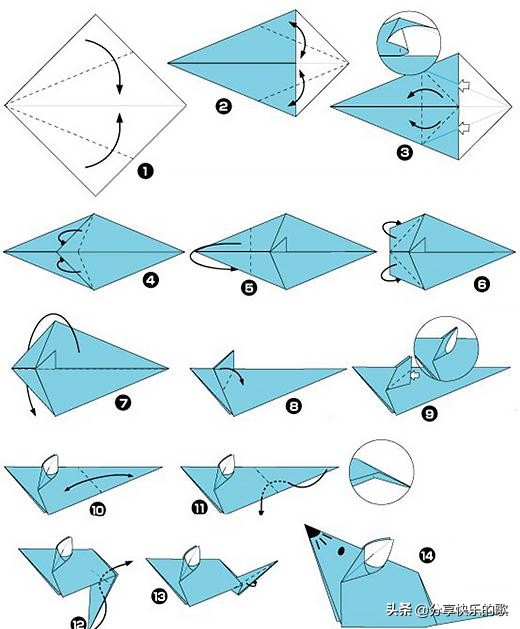 1
2
3
4
5
6
7
8
9
10
11
12
13
14
头条 @分享快乐的歌