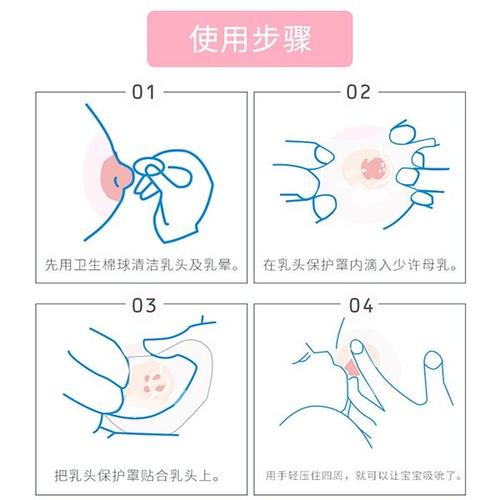 使用步骤

01

先用卫生棉球清洁乳头及乳晕。

02

在乳头保护罩内滴入少许母乳。

03

把乳头保护罩贴合乳头上。

04

用手轻压住四周，就可以让宝宝吸吮了。