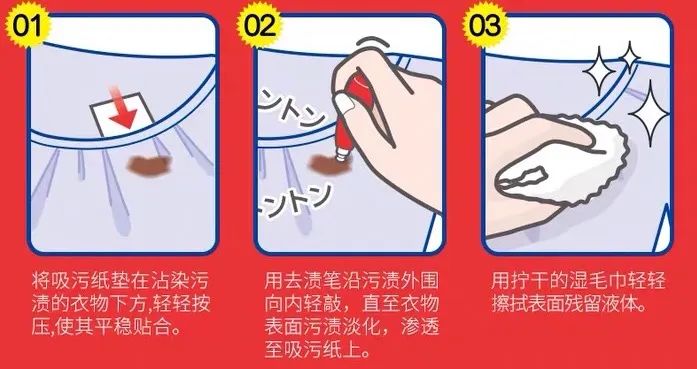 01

将吸污纸垫在沾染污渍的衣物下方,轻轻按压,使其平稳贴合。

02

ントン

ントン

用去渍笔沿污渍外围向内轻敲，直至衣物表面污渍淡化，渗透至吸污纸上。

03

用拧干的湿毛巾轻轻擦拭表面残留液体。