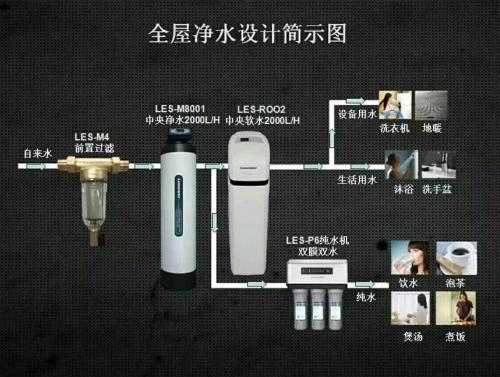 全屋净水设计简示图

自来水

LES-M4
前置过滤

LES-M8001
中央净水2000L/H

LES-ROO2
中央软水2000L/H

设备用水

洗衣机 地暖

生活用水

沐浴 洗手盆

LES-P6纯水机
双膜双水

纯水

饮水 泡茶

煲汤 煮饭