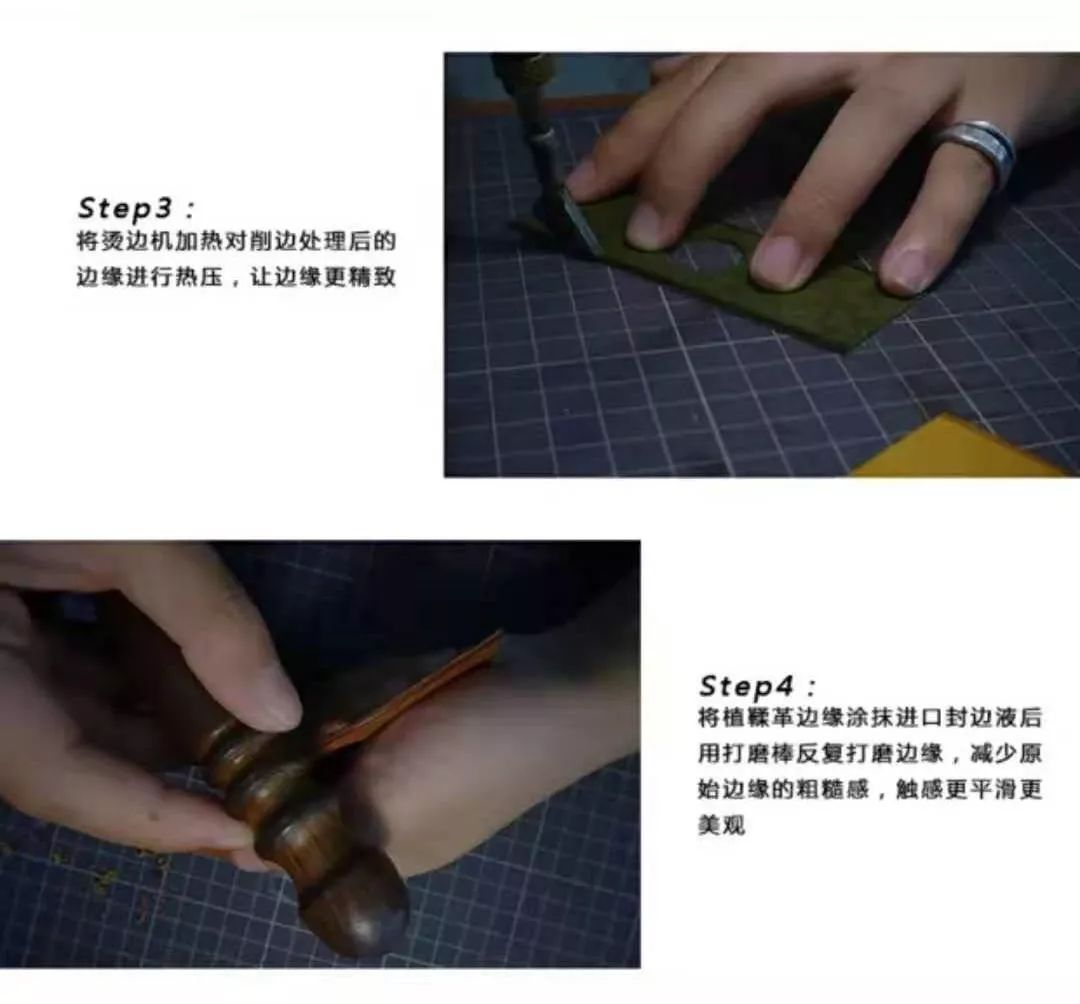 Step3：
将烫边机加热对削边处理后的边缘进行热压，让边缘更精致

Step4：
将植鞣革边缘涂抹进口封边液后用打磨棒反复打磨边缘，减少原始边缘的粗糙感，触感更平滑更美观