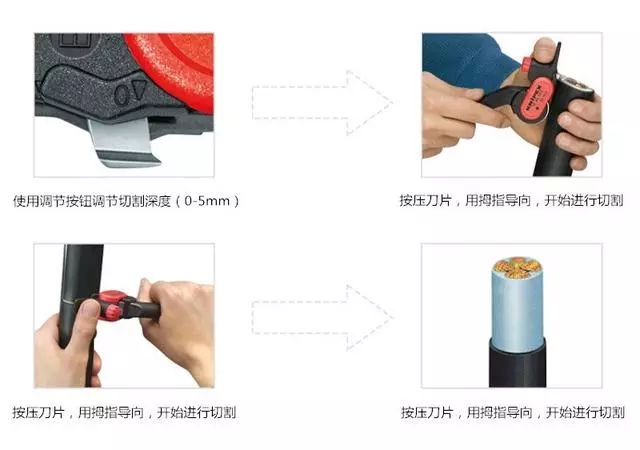 0

使用调节按钮调节切割深度（0-5mm）

KNIPEX

按压刀片，用拇指导向，开始进行切割

按压刀片，用拇指导向，开始进行切割

按压刀片，用拇指导向，开始进行切割