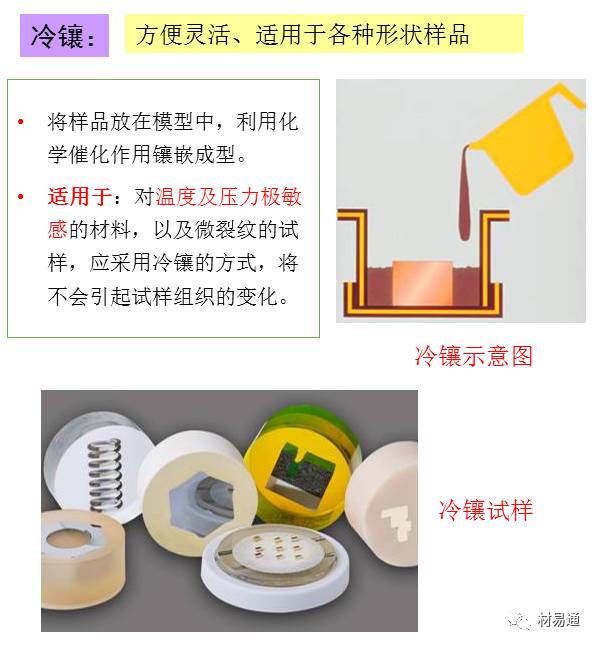 冷镶：

方便灵活、适用于各种形状样品

• 将样品放在模型中，利用化学催化作用镶嵌成型。

• 适用于：对温度及压力极敏感的材料，以及微裂纹的试样，应采用冷镶的方式，将不会引起试样组织的变化。

冷镶示意图

冷镶试样

材易通