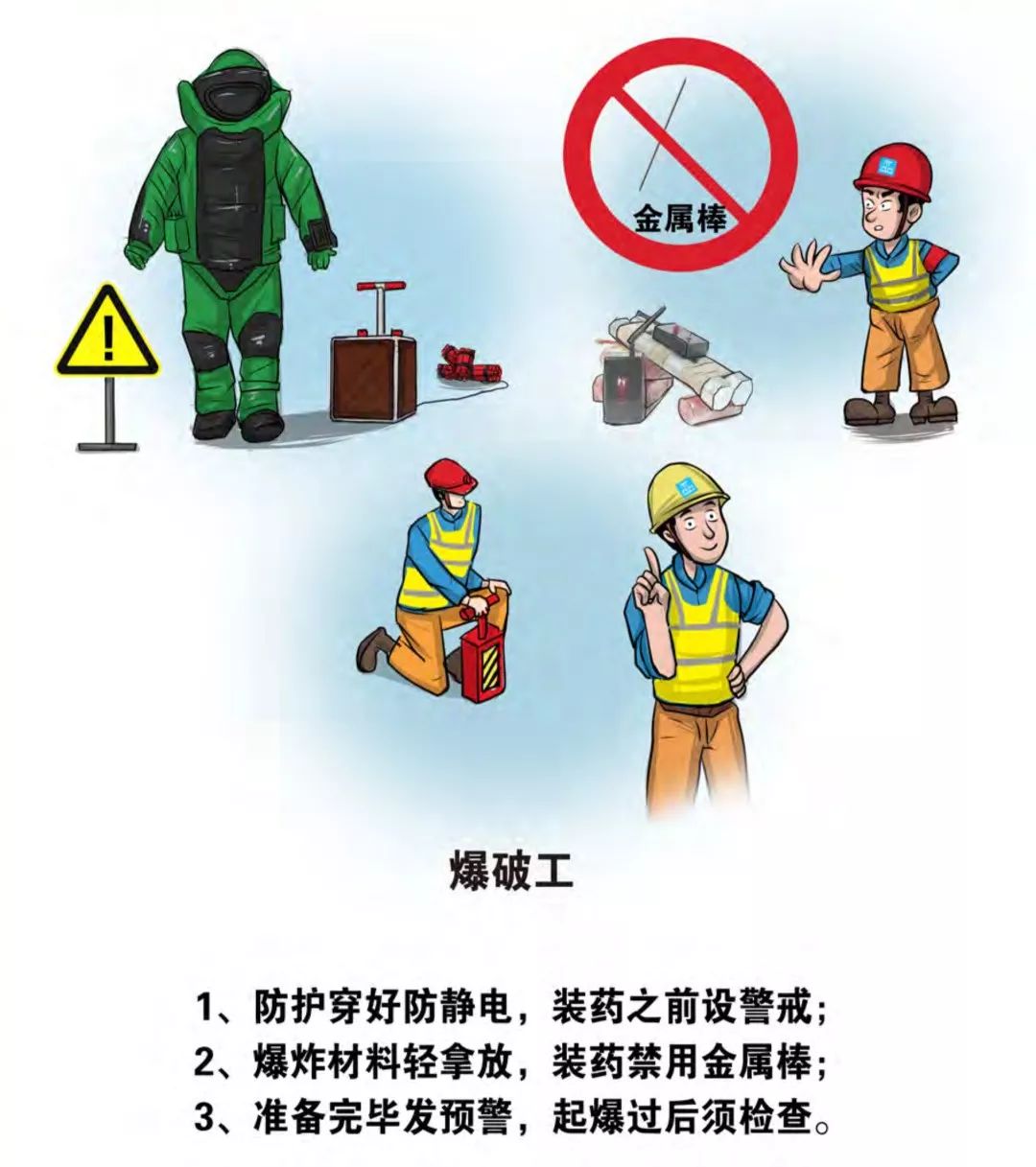 金属棒

爆破工

1、防护穿好防静电，装药之前设警戒；
2、爆炸材料轻拿放，装药禁用金属棒；
3、准备完毕发预警，起爆过后须检查。