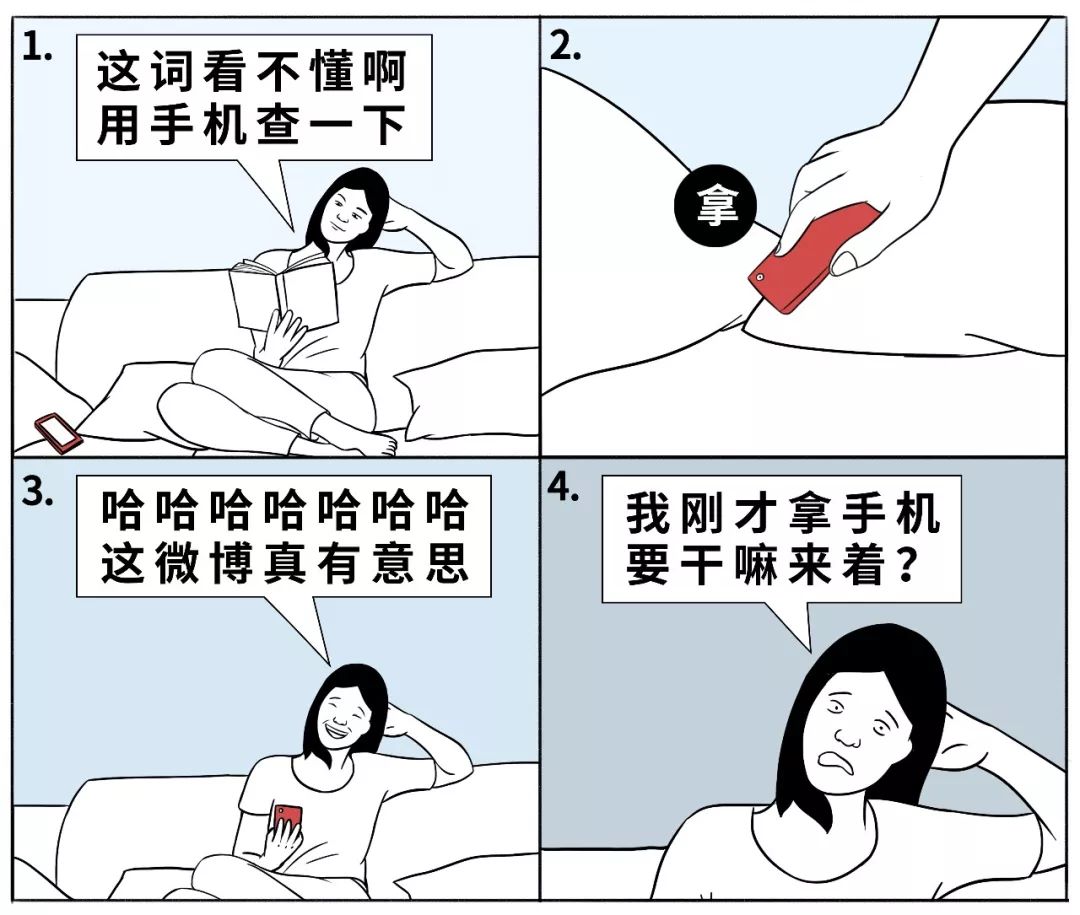 1.

这词看不懂啊
用手机查一下

2.

拿

3.

哈哈哈哈哈哈哈
这微博真有意思

4.

我刚才拿手机
要干嘛来着？