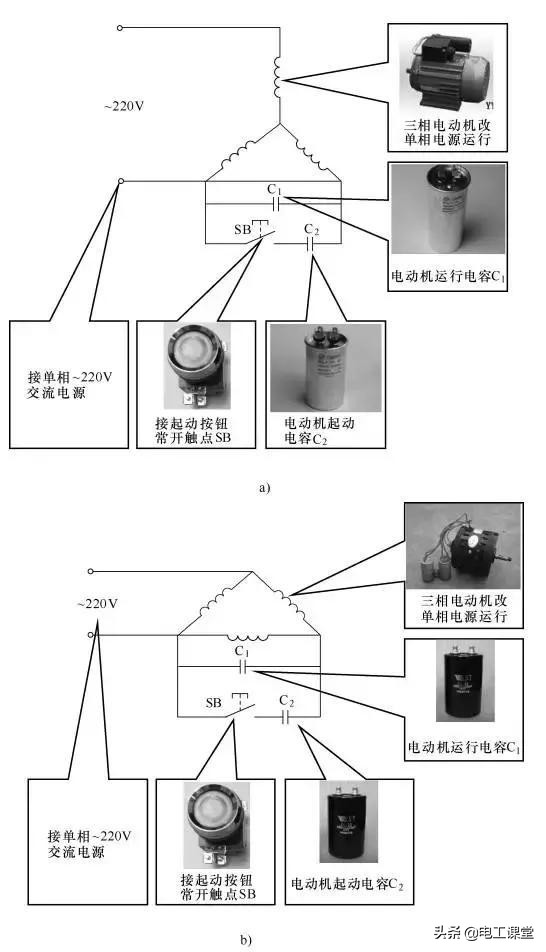 ~220V

三相电动机改单相电源运行

$C_1$

SB

$C_2$

电动机运行电容$C_1$

接单相~220V交流电源

接起动按钮常开触点SB

电动机起动电容$C_2$

a)

~220V

三相电动机改单相电源运行

$C_1$

SB

$C_2$

电动机运行电容$C_1$

接单相~220V交流电源

接起动按钮常开触点SB

电动机起动电容$C_2$

b)

头条 @电工课堂