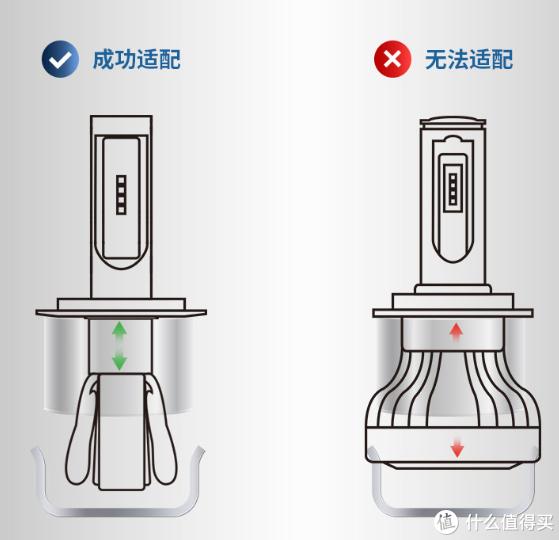 成功适配

无法适配

值 什么值得买