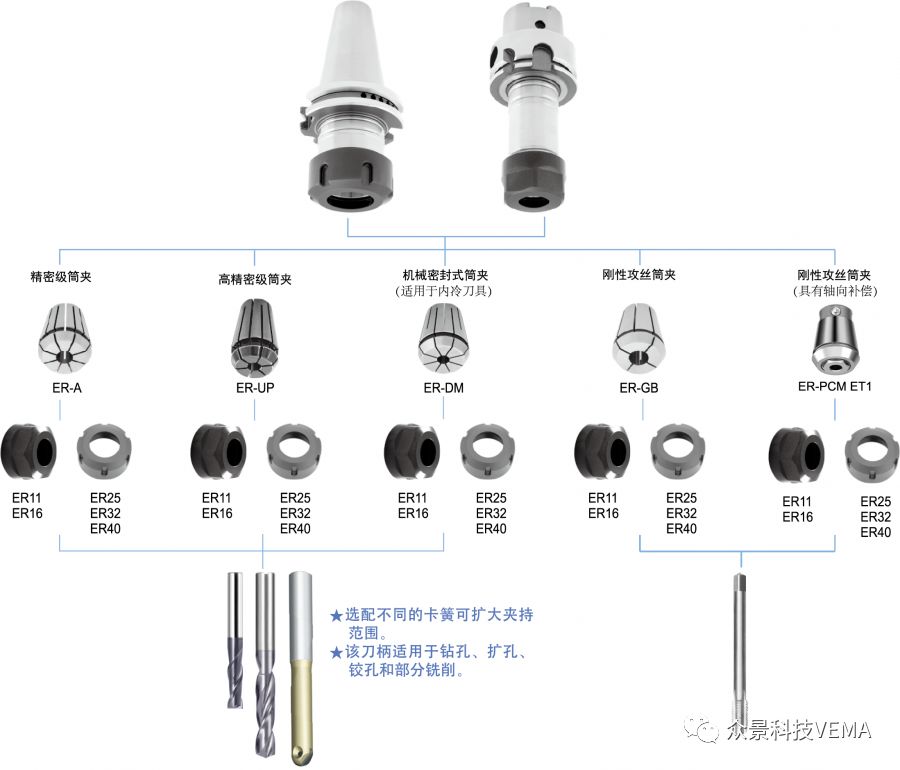 精密级筒夹

ER-A

ER11
ER16

ER25
ER32
ER40

高精密级筒夹

ER-UP

ER11
ER16

ER25
ER32
ER40

机械密封式筒夹
（适用于内冷刀具）

ER-DM

ER11
ER16

ER25
ER32
ER40

刚性攻丝筒夹

ER-GB

ER11
ER16

ER25
ER32
ER40

刚性攻丝筒夹
（具有轴向补偿）

ER-PCM ET1

ER11
ER16

ER25
ER32
ER40

★选配不同的卡簧可扩大夹持范围。
★该刀柄适用于钻孔、扩孔、铰孔和部分铣削。

众景科技VEMA