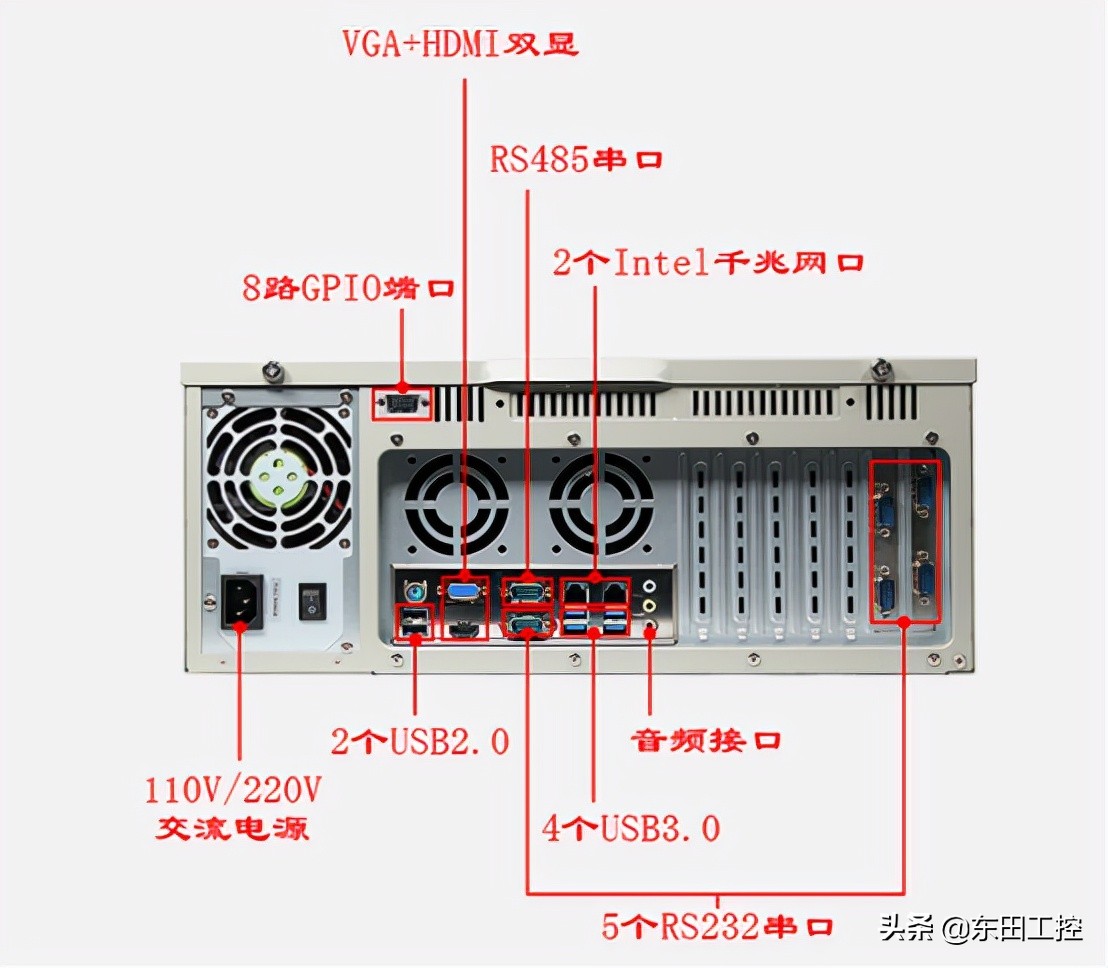 VGA+HDMI双显

RS485串口

2个Intel千兆网口

8路GPIO端口

2个USB2.0

音频接口

110V/220V
交流电源

4个USB3.0

5个RS232串口

头条 @东田工控