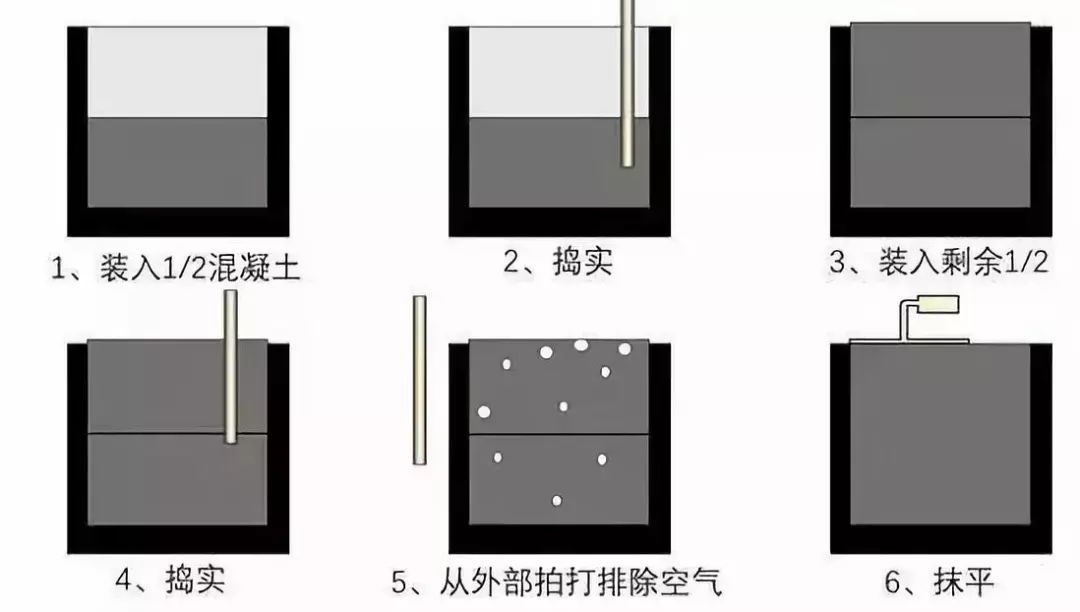 1、装入1/2混凝土

2、捣实

3、装入剩余1/2

4、捣实

5、从外部拍打排除空气

6、抹平