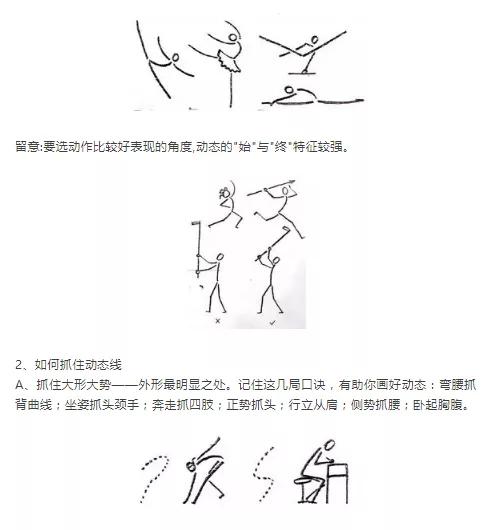 留意:要选动作比较好表现的角度,动态的"始"与"终"特征较强。

×　✓

2、如何抓住动态线
A、抓住大形大势——外形最明显之处。记住这几局口诀，有助你画好动态：弯腰抓背曲线；坐姿抓头颈手；奔走抓四肢；正势抓头；行立从肩；侧势抓腰；卧起胸腹。