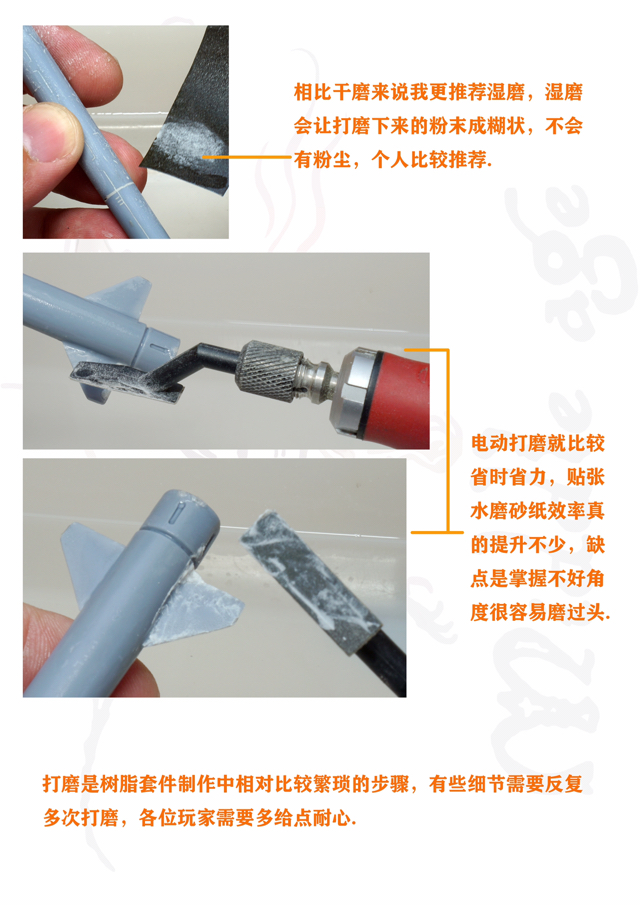 相比干磨来说我更推荐湿磨，湿磨会让打磨下来的粉末成糊状，不会有粉尘，个人比较推荐.

电动打磨就比较省时省力，贴张水磨砂纸效率真的提升不少，缺点是掌握不好角度很容易磨过头.

打磨是树脂套件制作中相对比较繁琐的步骤，有些细节需要反复多次打磨，各位玩家需要多给点耐心.