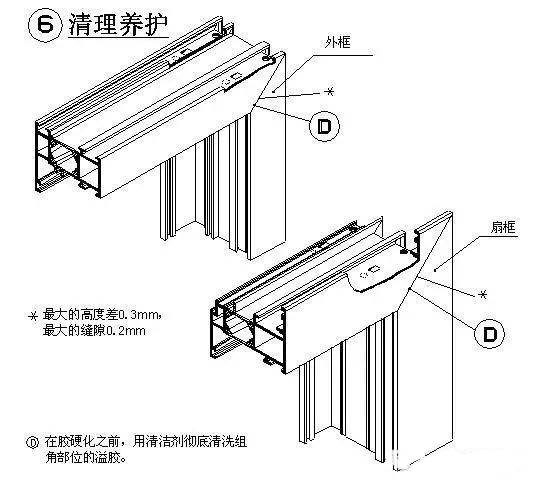 ⑥ 清理养护

外框

*

D

扇框

*

D

* 最大的高度差0.3mm，
最大的缝隙0.2mm

Ⓓ 在胶硬化之前，用清洁剂彻底清洗组角部位的溢胶。