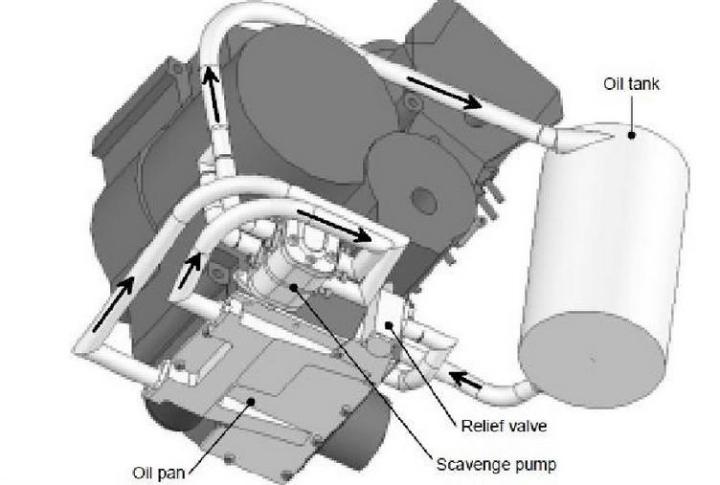 Oil tank

Relief valve

Scavenge pump

Oil pan