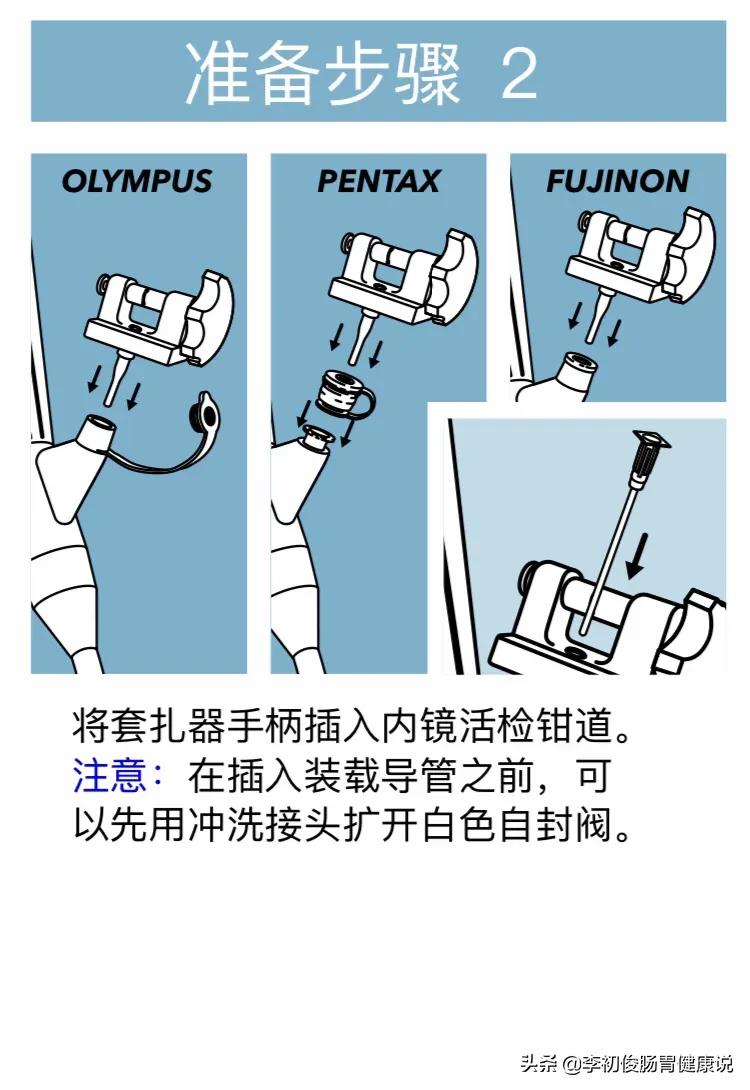 准备步骤 2

OLYMPUS

PENTAX

FUJINON

将套扎器手柄插入内镜活检钳道。
注意：在插入装载导管之前，可以先用冲洗接头扩开白色自封阀。

头条 @李初俊肠胃健康说