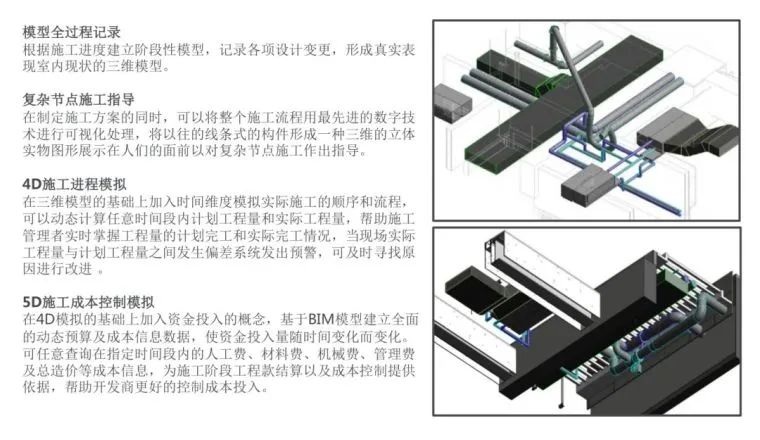 模型全过程记录
根据施工进度建立阶段性模型，记录各项设计变更，形成真实表现室内现状的三维模型。

复杂节点施工指导
在制定施工方案的同时，可以将整个施工流程用最先进的数字技术进行可视化处理，将以往的线条式的构件形成一种三维的立体实物图形展示在人们的面前以对复杂节点施工作出指导。

4D施工进程模拟
在三维模型的基础上加入时间维度模拟实际施工的顺序和流程，可以动态计算任意时间段内计划工程量和实际工程量，帮助施工管理者实时掌握工程量的计划完工和实际完工情况，当现场实际工程量与计划工程量之间发生偏差系统发出预警，可及时寻找原因进行改进 。

5D施工成本控制模拟
在4D模拟的基础上加入资金投入的概念，基于BIM模型建立全面的动态预算及成本信息数据，使资金投入量随时间变化而变化。可任意查询在指定时间段内的人工费、材料费、机械费、管理费及总造价等成本信息，为施工阶段工程款结算以及成本控制提供依据，帮助开发商更好的控制成本投入。