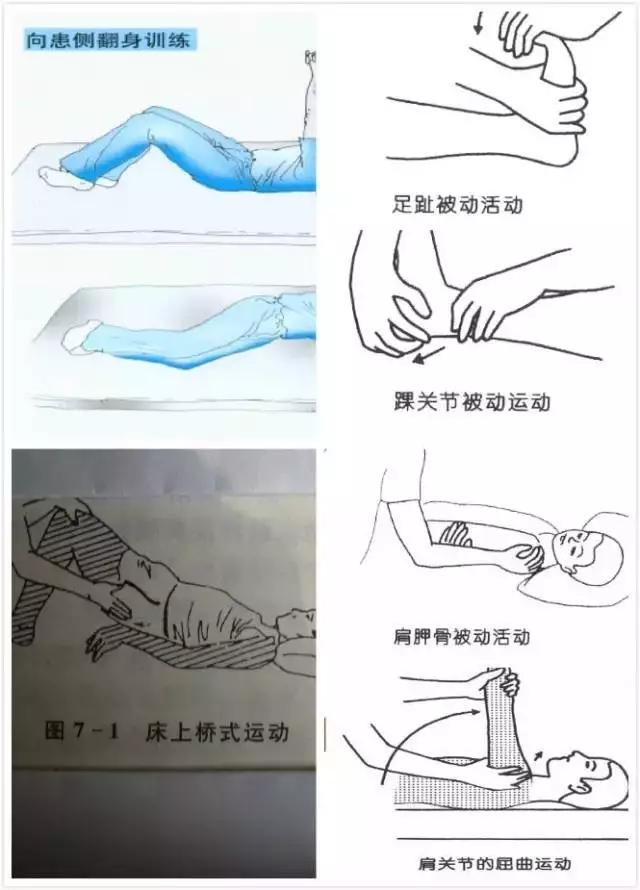 向患侧翻身训练

图 7-1 床上桥式运动

足趾被动活动

踝关节被动运动

肩胛骨被动活动

肩关节的屈曲运动