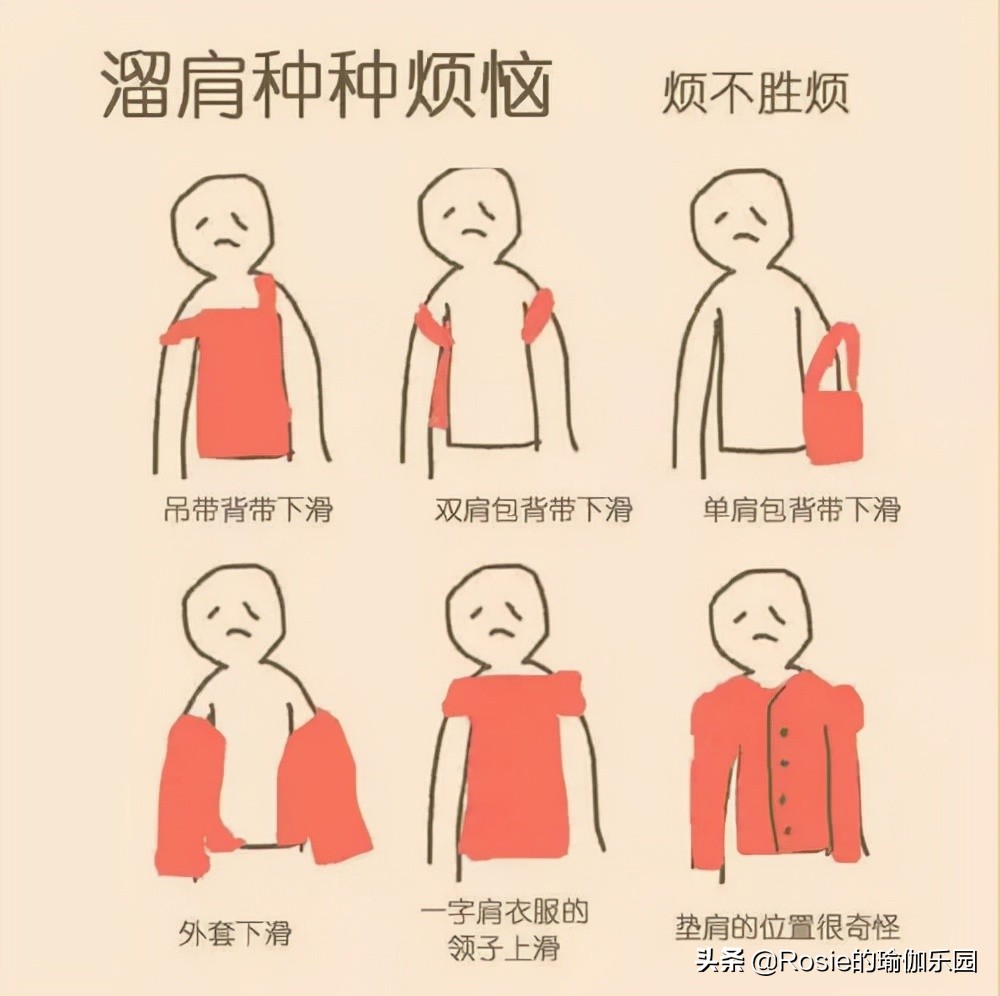 溜肩种种烦恼

烦不胜烦

吊带背带下滑

双肩包背带下滑

单肩包背带下滑

外套下滑

一字肩衣服的领子上滑

垫肩的位置很奇怪

头条 @Rosie的瑜伽乐园