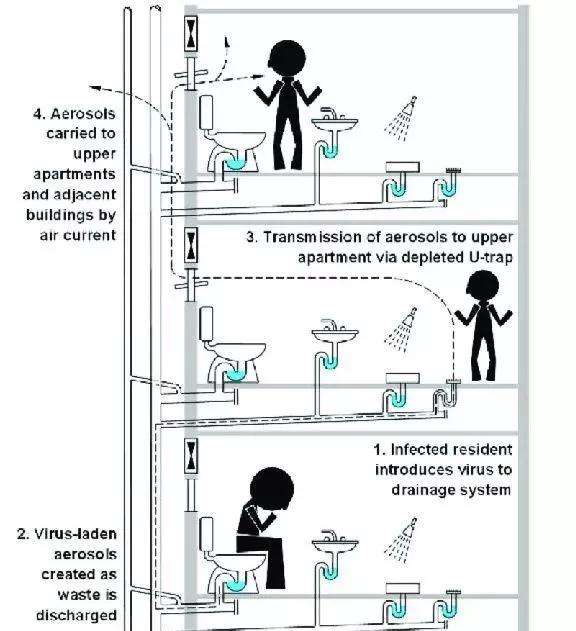 4. Aerosols carried to upper apartments and adjacent buildings by air current

3. Transmission of aerosols to upper apartment via depleted U-trap

1. Infected resident introduces virus to drainage system

2. Virus-laden aerosols created as waste is discharged