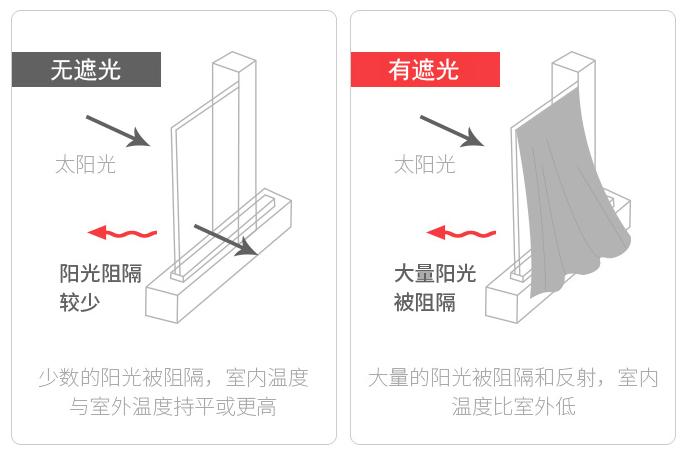 无遮光

太阳光

阳光阻隔较少

少数的阳光被阻隔，室内温度与室外温度持平或更高

有遮光

太阳光

大量阳光被阻隔

大量的阳光被阻隔和反射，室内温度比室外低