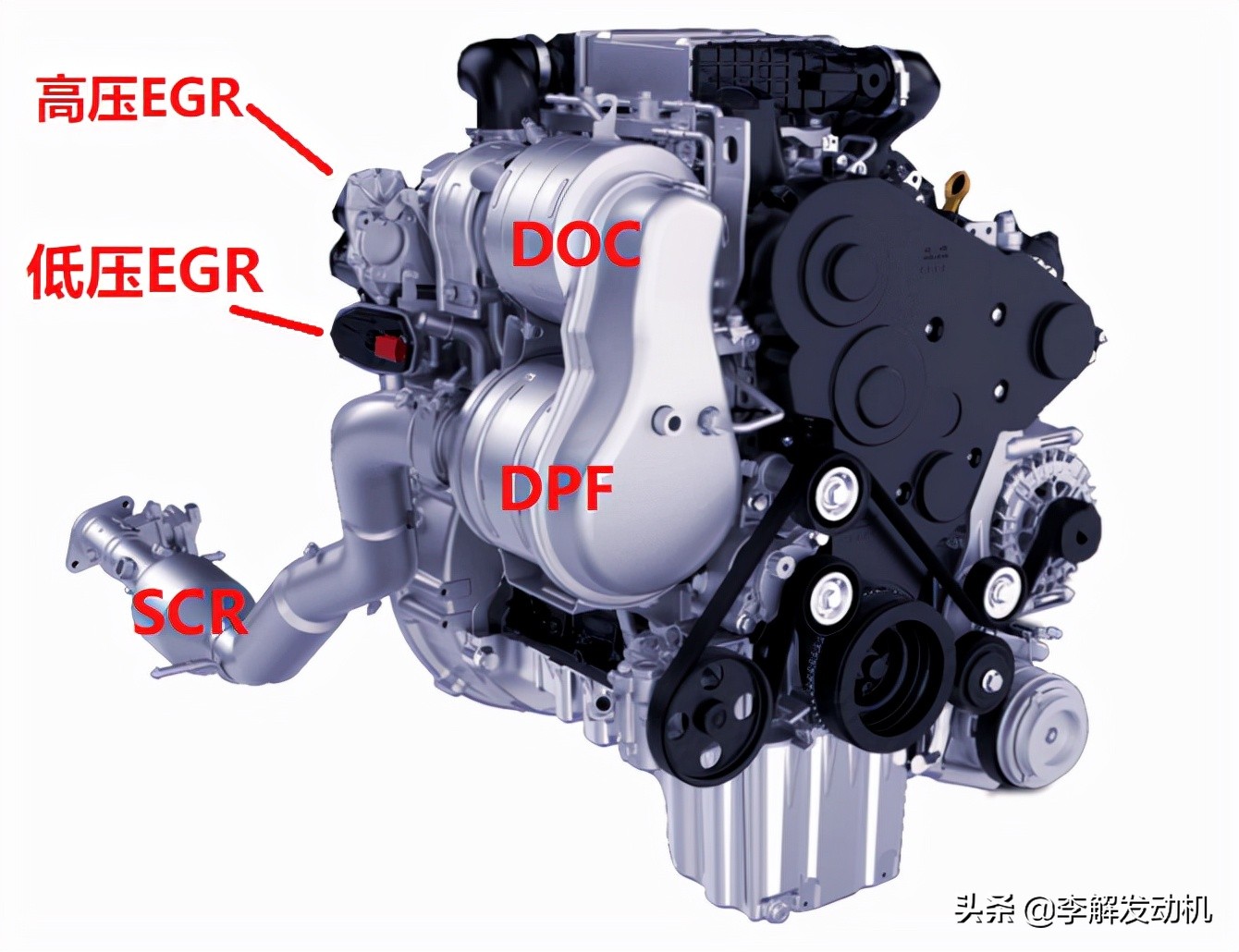 高压EGR

低压EGR

DOC

DPF

SCR

头条 @李解发动机