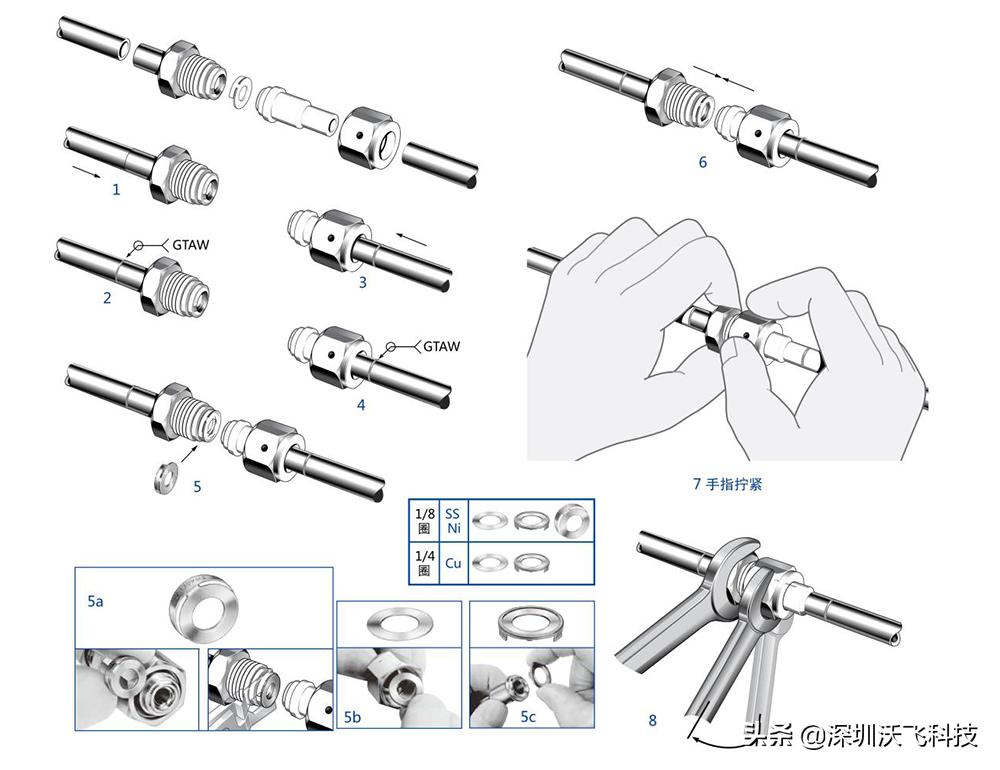 1

GTAW

2

3

GTAW

4

5

6

7 手指拧紧

| 1/8 圈 | SS Ni | |
|---|---|---|
| 1/4 圈 | Cu | |

5a

5b

5c

8

头条 @深圳沃飞科技