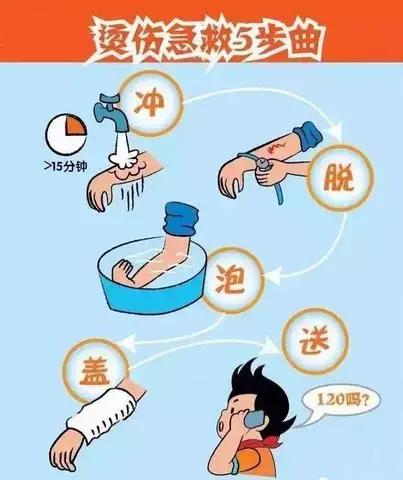 烫伤急救5步曲

冲

>15分钟

脱

泡

盖

送

120吗?