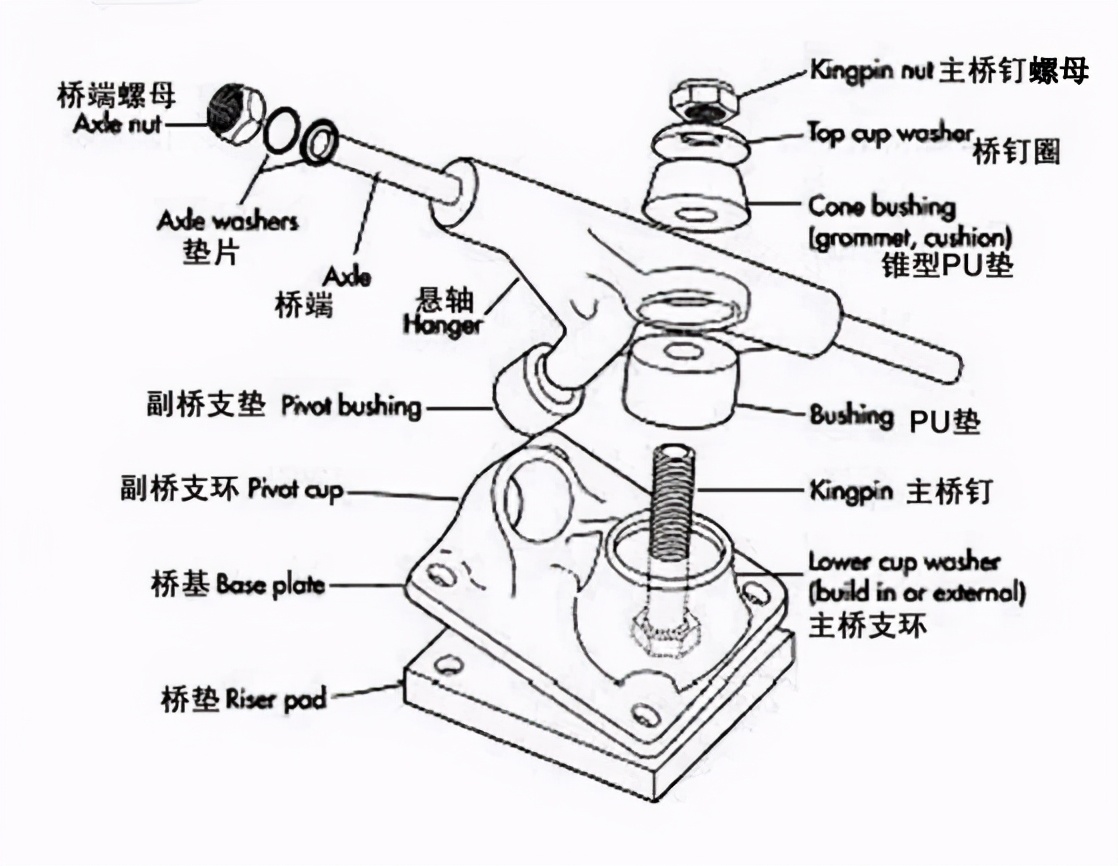 桥端螺母
Axle nut

Axle washers
垫片

Axle
桥端

悬轴
Hanger

副桥支垫 Pivot bushing

副桥支环 Pivot cup

桥基 Base plate

桥垫 Riser pad

Kingpin nut 主桥钉螺母

Top cup washer 桥钉圈

Cone bushing
(grommet, cushion)
锥型PU垫

Bushing PU垫

Kingpin 主桥钉

Lower cup washer
(build in or external)
主桥支环