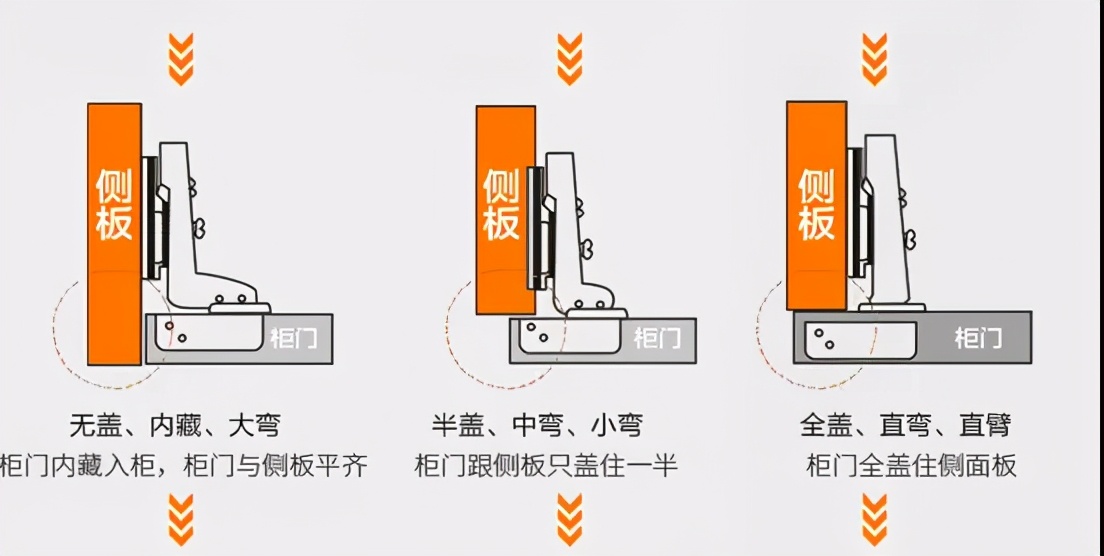 侧板

柜门

无盖、内藏、大弯

柜门内藏入柜，柜门与侧板平齐

侧板

柜门

半盖、中弯、小弯

柜门跟侧板只盖住一半

侧板

柜门

全盖、直弯、直臂

柜门全盖住侧面板