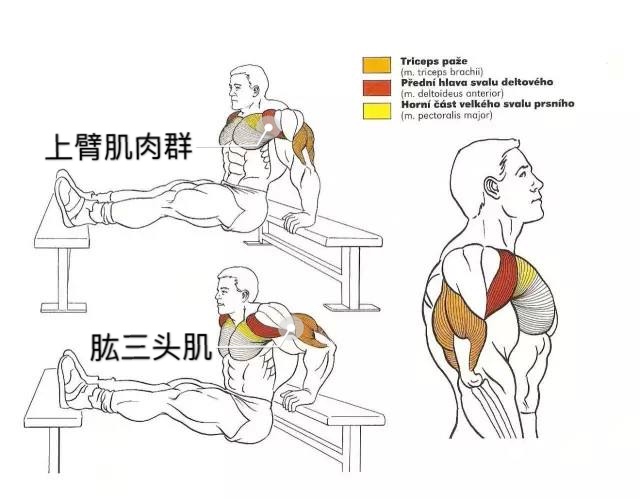 Triceps paže
(m. triceps brachii)
Přední hlava svalu deltového
(m. deltoideus anterior)
Horní část velkého svalu prsního
(m. pectoralis major)

上臂肌肉群

肱三头肌